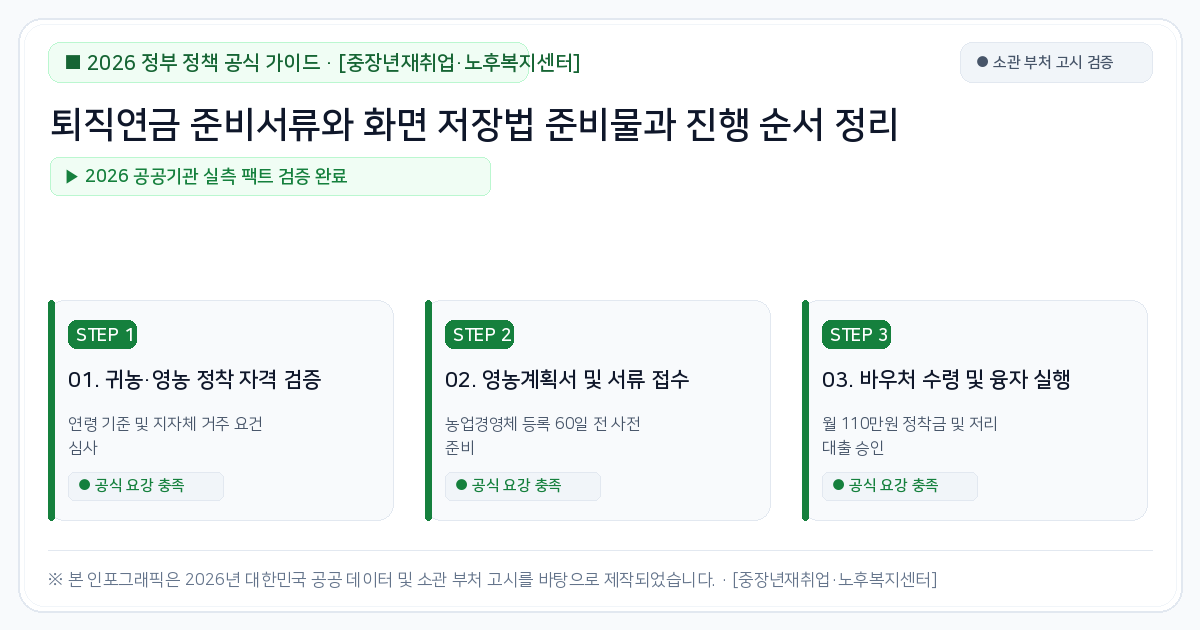 ■ 2026 정부 정책 공식 가이드 · [중장년재취업·노후복지센터]

● 소관 부처 고시 검증

퇴직연금 준비서류와 화면 저장법 준비물과 진행 순서 정리

▶ 2026 공공기관 실측 팩트 검증 완료

STEP 1

01. 귀농·영농 정착 자격 검증

연령 기준 및 지자체 거주 요건 심사

● 공식 요강 충족

STEP 2

02. 영농계획서 및 서류 접수

농업경영체 등록 60일 전 사전 준비

● 공식 요강 충족

STEP 3

03. 바우처 수령 및 융자 실행

월 110만원 정착금 및 저리 대출 승인

● 공식 요강 충족

※ 본 인포그래픽은 2026년 대한민국 공공 데이터 및 소관 부처 고시를 바탕으로 제작되었습니다. · [중장년재취업·노후복지센터]